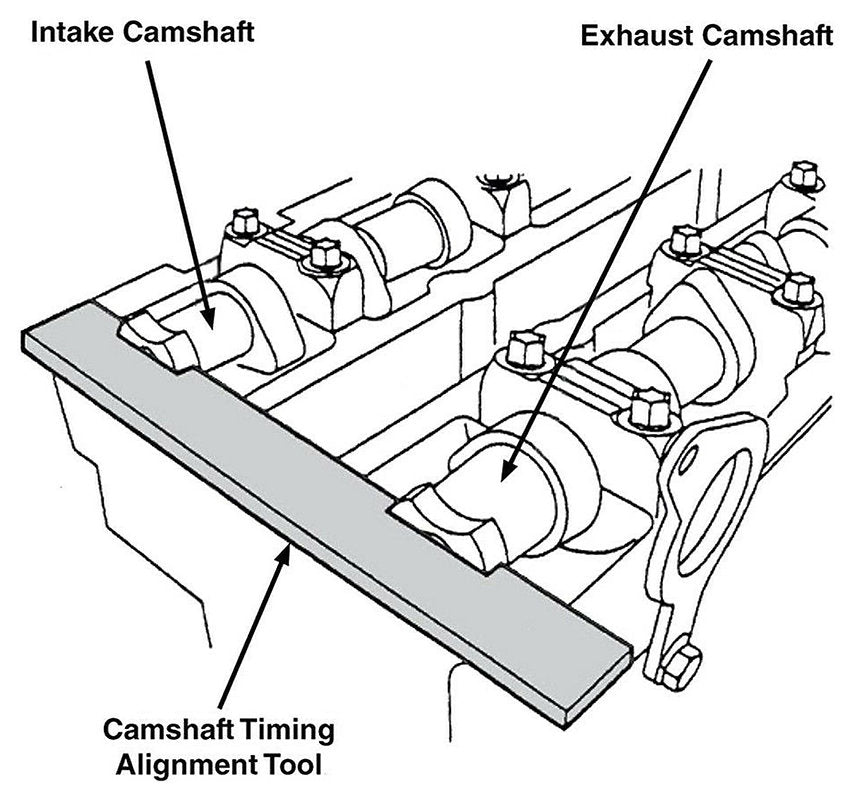 Intake Camshaft

Exhaust Camshaft

Camshaft Timing Alignment Tool