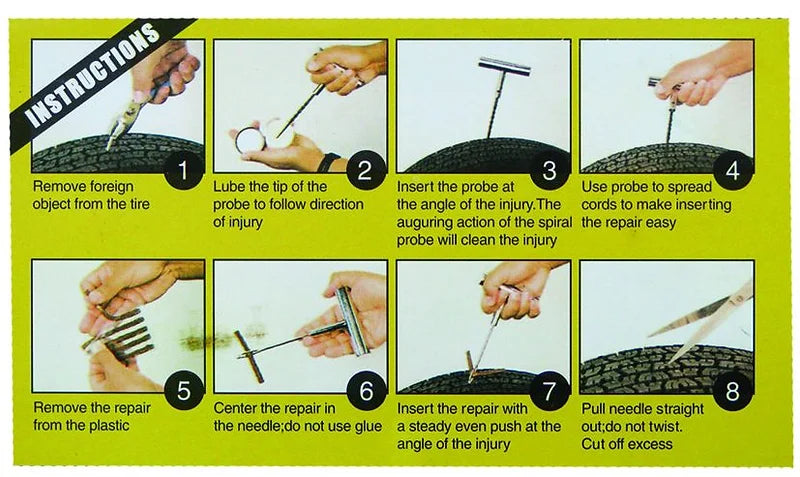 INSTRUCTIONS

1
Remove foreign object from the tire

2
Lube the tip of the probe to follow direction of injury

3
Insert the probe at the angle of the injury.The auguring action of the spiral probe will clean the injury

4
Use probe to spread cords to make inserting the repair easy

5
Remove the repair from the plastic

6
Center the repair in the needle;do not use glue

7
Insert the repair with a steady even push at the angle of the injury

8
Pull needle straight out;do not twist. Cut off excess