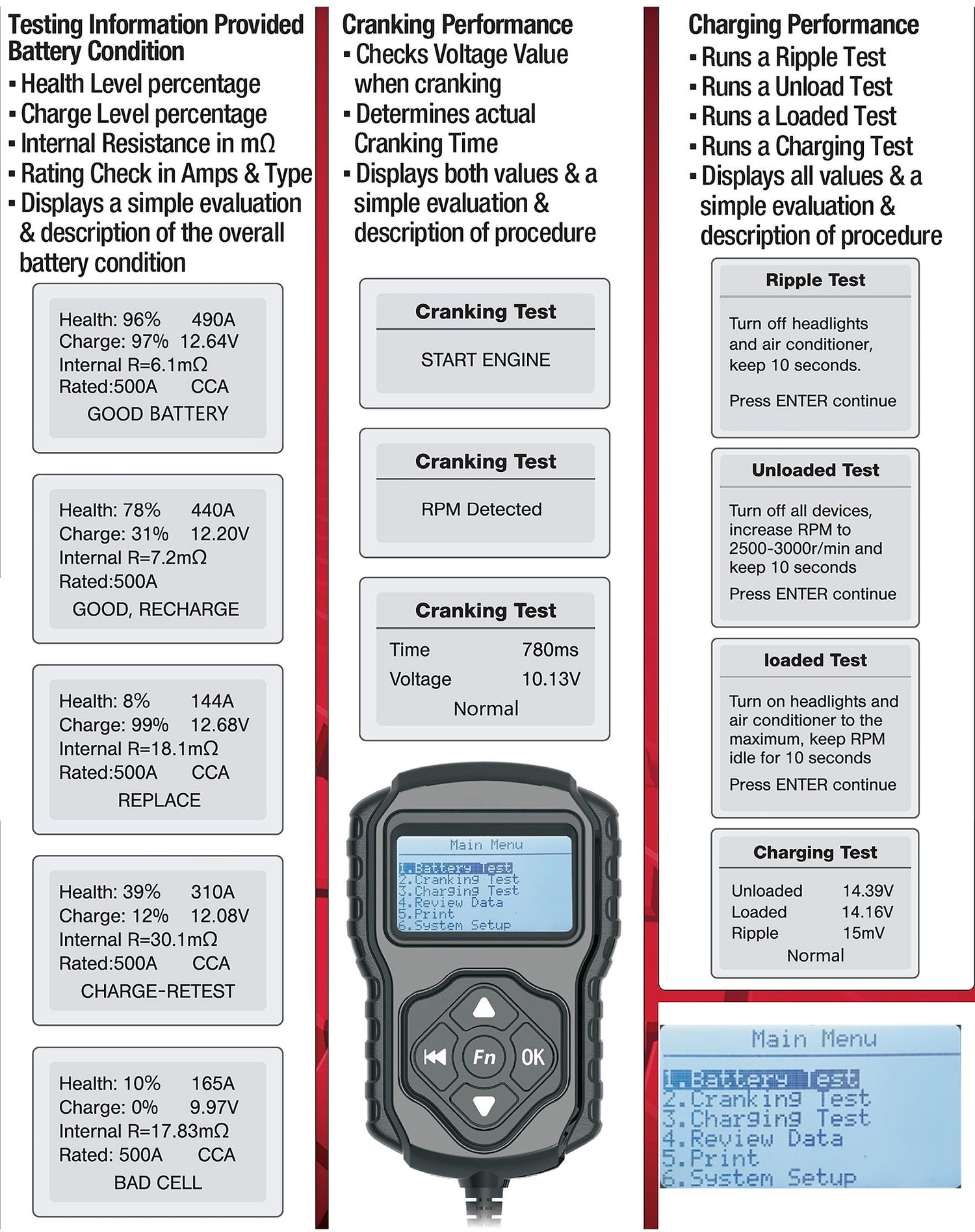 Testing Information Provided
Battery Condition
▪ Health Level percentage
▪ Charge Level percentage
▪ Internal Resistance in mΩ
▪ Rating Check in Amps & Type
▪ Displays a simple evaluation & description of the overall battery condition

Health: 96% 490A
Charge: 97% 12.64V
Internal R=6.1mΩ
Rated:500A CCA
GOOD BATTERY

Health: 78% 440A
Charge: 31% 12.20V
Internal R=7.2mΩ
Rated:500A
GOOD, RECHARGE

Health: 8% 144A
Charge: 99% 12.68V
Internal R=18.1mΩ
Rated:500A CCA
REPLACE

Health: 39% 310A
Charge: 12% 12.08V
Internal R=30.1mΩ
Rated:500A CCA
CHARGE-RETEST

Health: 10% 165A
Charge: 0% 9.97V
Internal R=17.83mΩ
Rated: 500A CCA
BAD CELL

Cranking Performance
▪ Checks Voltage Value when cranking
▪ Determines actual Cranking Time
▪ Displays both values & a simple evaluation & description of procedure

Cranking Test
START ENGINE

Cranking Test
RPM Detected

Cranking Test
Time 780ms
Voltage 10.13V
Normal

Main Menu
1.Battery Test
2.Cranking Test
3.Charging Test
4.Review Data
5.Print
6.System Setup

Fn OK

Charging Performance
▪ Runs a Ripple Test
▪ Runs a Unload Test
▪ Runs a Loaded Test
▪ Runs a Charging Test
▪ Displays all values & a simple evaluation & description of procedure

Ripple Test
Turn off headlights and air conditioner, keep 10 seconds.
Press ENTER continue

Unloaded Test
Turn off all devices, increase RPM to 2500-3000r/min and keep 10 seconds
Press ENTER continue

loaded Test
Turn on headlights and air conditioner to the maximum, keep RPM idle for 10 seconds
Press ENTER continue

Charging Test
Unloaded 14.39V
Loaded 14.16V
Ripple 15mV
Normal

Main Menu
1.Battery Test
2.Cranking Test
3.Charging Test
4.Review Data
5.Print
6.System Setup