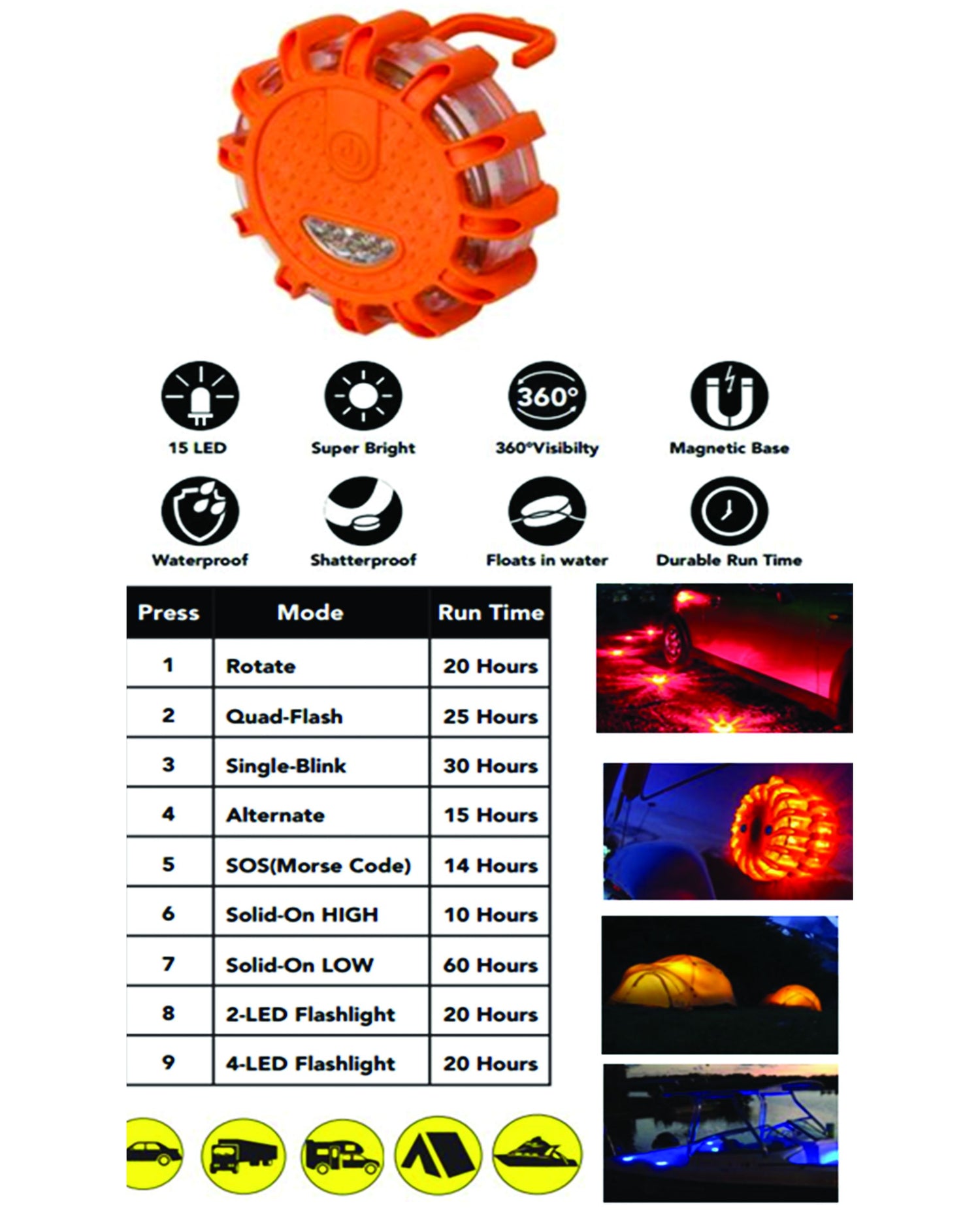 360°

15 LED

Super Bright

360°Visibilty

Magnetic Base

Waterproof

Shatterproof

Floats in water

Durable Run Time

| Press | Mode | Run Time |
|---|---|---|
| 1 | Rotate | 20 Hours |
| 2 | Quad-Flash | 25 Hours |
| 3 | Single-Blink | 30 Hours |
| 4 | Alternate | 15 Hours |
| 5 | SOS(Morse Code) | 14 Hours |
| 6 | Solid-On HIGH | 10 Hours |
| 7 | Solid-On LOW | 60 Hours |
| 8 | 2-LED Flashlight | 20 Hours |
| 9 | 4-LED Flashlight | 20 Hours |