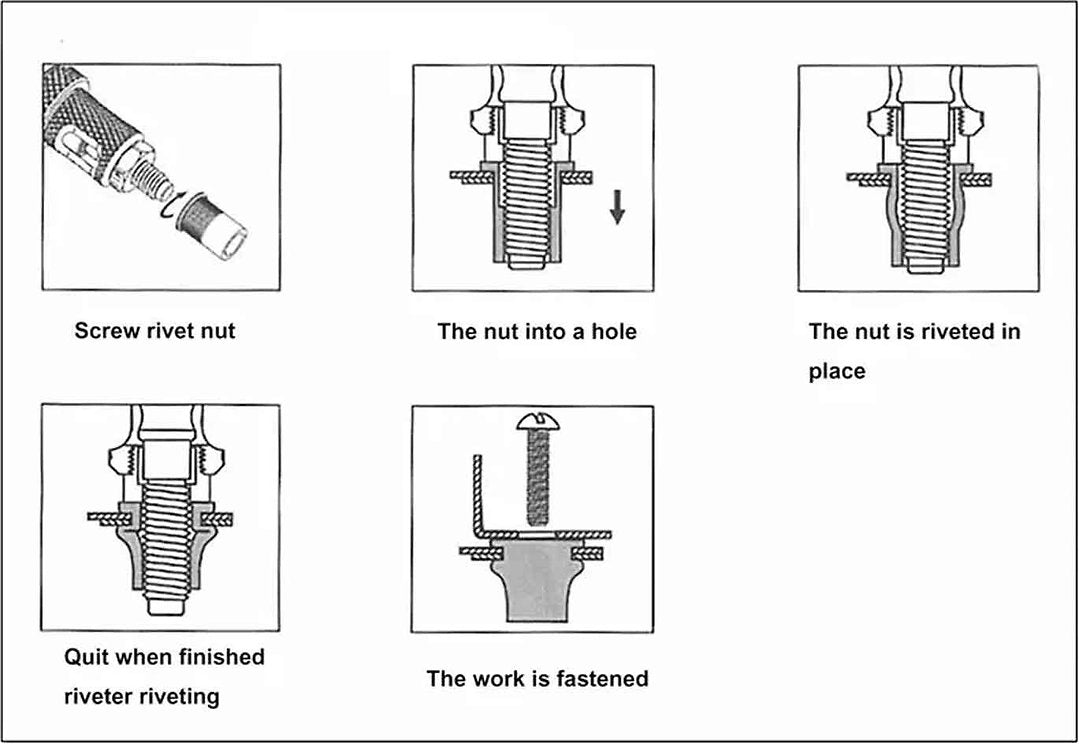 Screw rivet nut

The nut into a hole

The nut is riveted in place

Quit when finished riveter riveting

The work is fastened