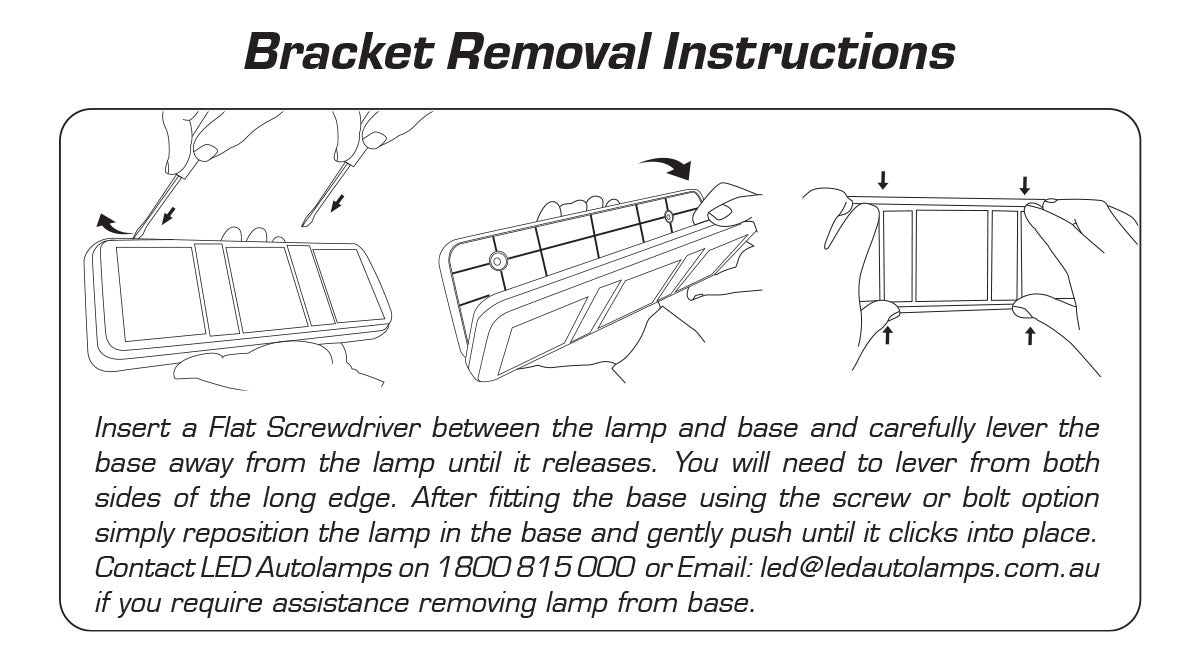 Bracket Removal Instructions

Insert a Flat Screwdriver between the lamp and base and carefully lever the base away from the lamp until it releases. You will need to lever from both sides of the long edge. After fitting the base using the screw or bolt option simply reposition the lamp in the base and gently push until it clicks into place. Contact LED Autolamps on 1800 815 000 or Email: led@ledautolamps.com.au if you require assistance removing lamp from base.